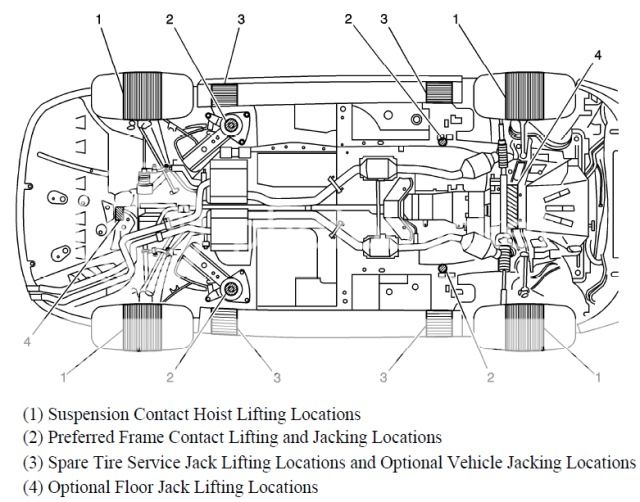 1 2 3 2 3 1 4

4

1 2 3 3 2 1

(1) Suspension Contact Hoist Lifting Locations
(2) Preferred Frame Contact Lifting and Jacking Locations
(3) Spare Tire Service Jack Lifting Locations and Optional Vehicle Jacking Locations
(4) Optional Floor Jack Lifting Locations